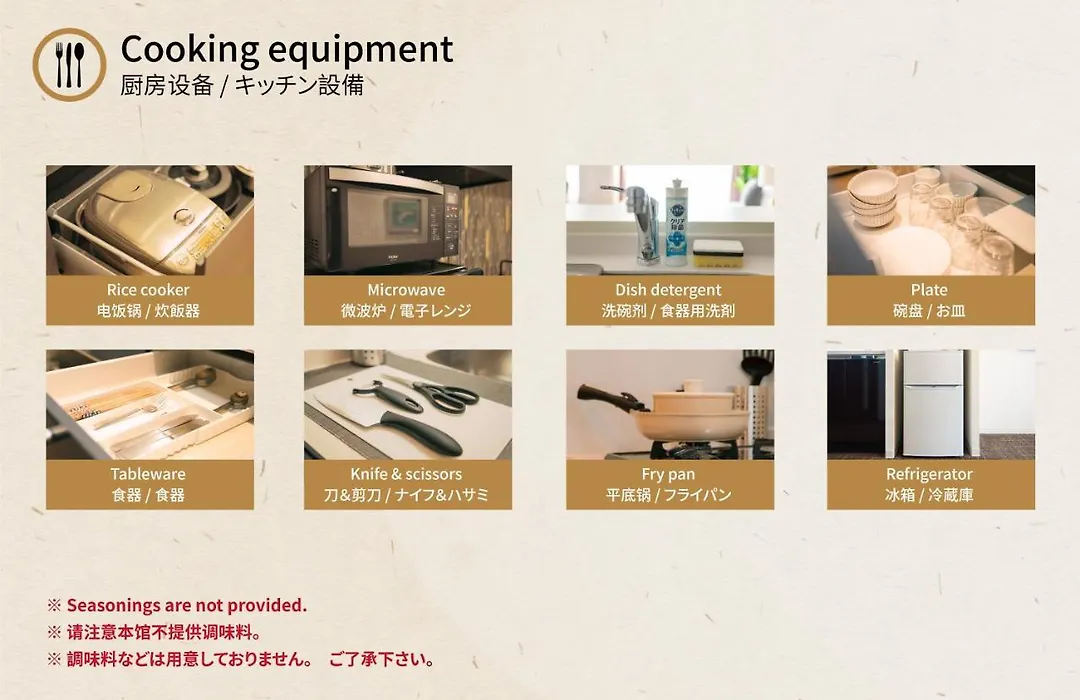 Cooking equipment
厨房设备 / キッチン設備

Rice cooker
电饭锅 / 炊飯器

Microwave
微波炉 / 電子レンジ

Dish detergent
洗碗剂 / 食器用洗剤

Plate
碗盘 / お皿

Tableware
食器 / 食器

Knife & scissors
刀&剪刀 / ナイフ&ハサミ

Fry pan
平底锅 / フライパン

Refrigerator
冰箱 / 冷蔵庫

※ Seasonings are not provided.
※ 请注意本馆不提供调味料。
※ 調味料などは用意しておりません。 ご了承下さい。